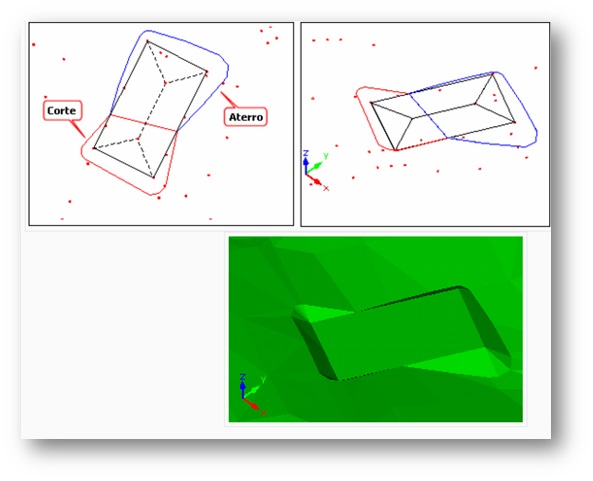 Corte

Aterro

Z
Y
X

Z
Y
X